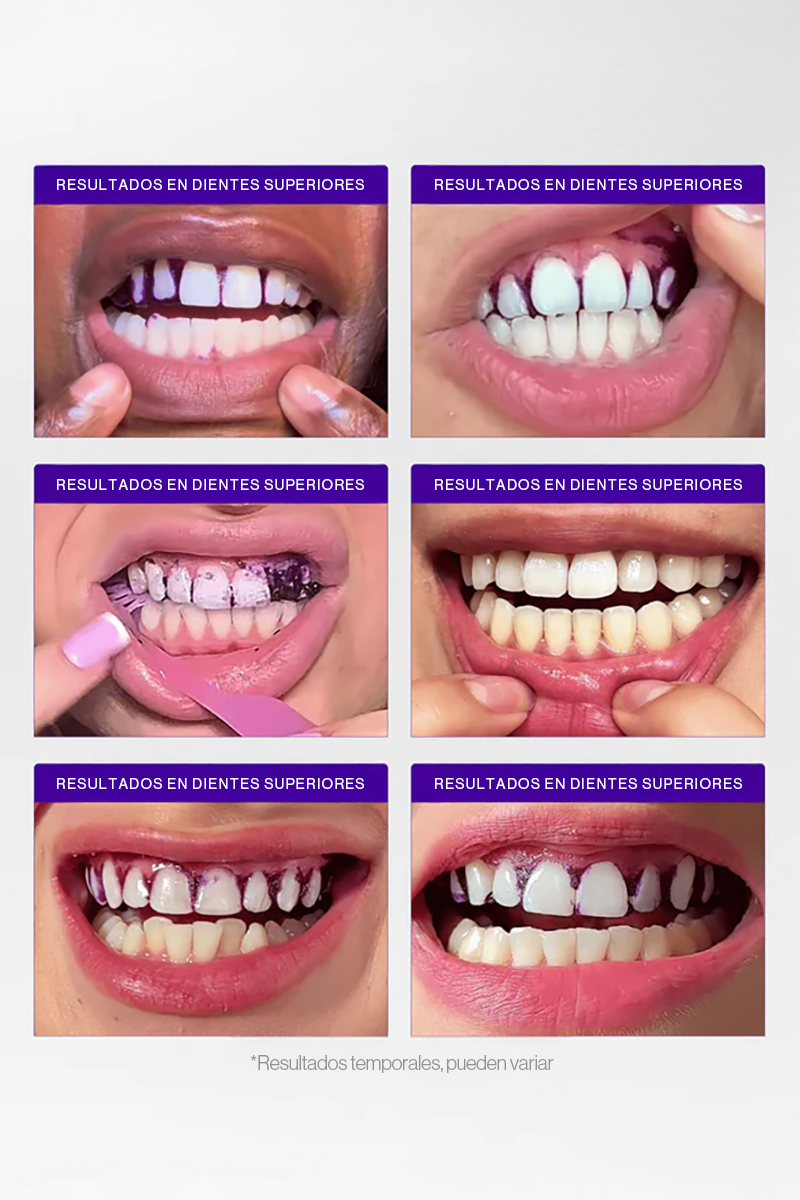 RESULTADOS EN DIENTES SUPERIORES

RESULTADOS EN DIENTES SUPERIORES

RESULTADOS EN DIENTES SUPERIORES

RESULTADOS EN DIENTES SUPERIORES

RESULTADOS EN DIENTES SUPERIORES

RESULTADOS EN DIENTES SUPERIORES

*Resultados temporales, pueden variar